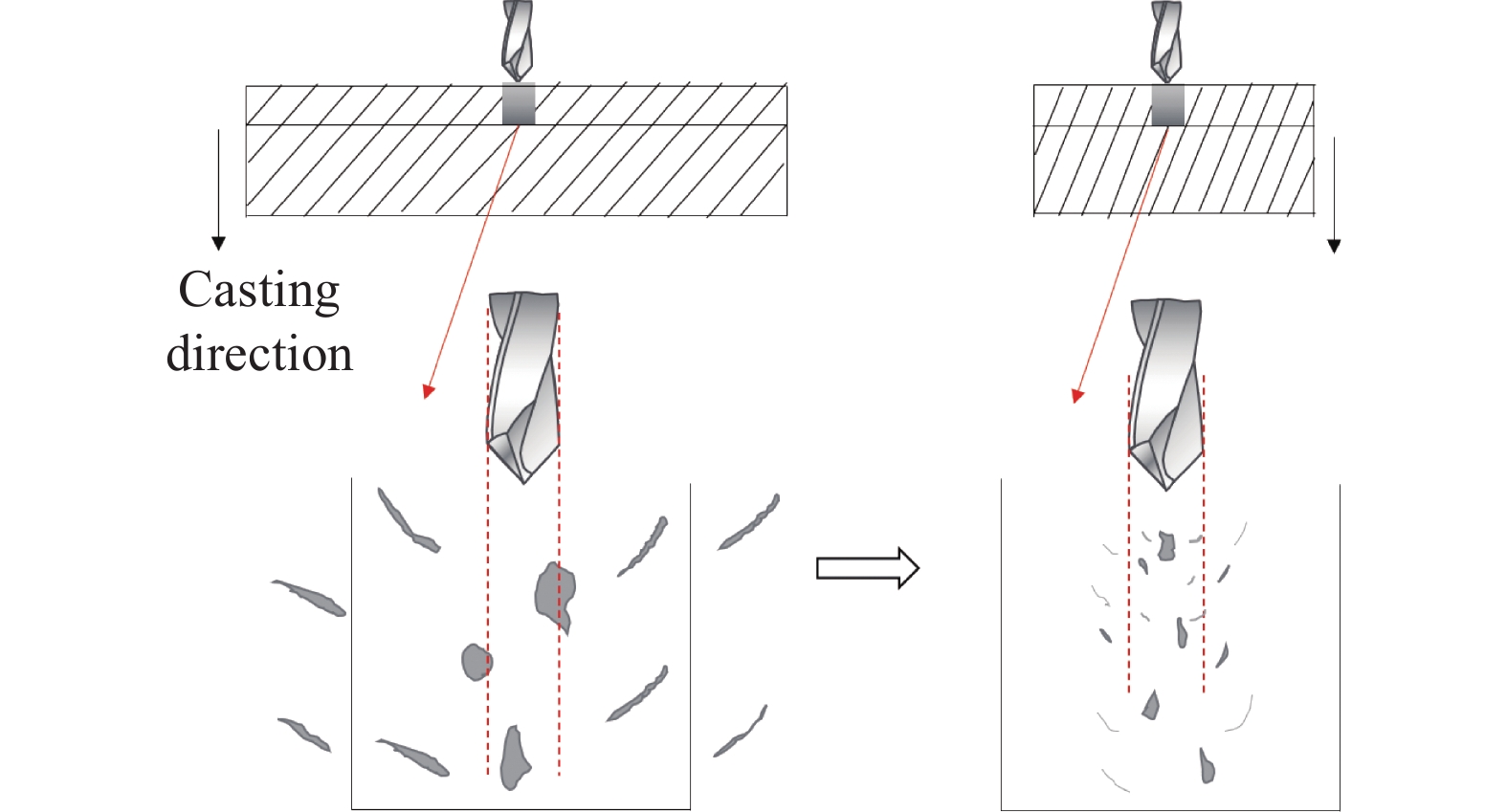 Casting direction