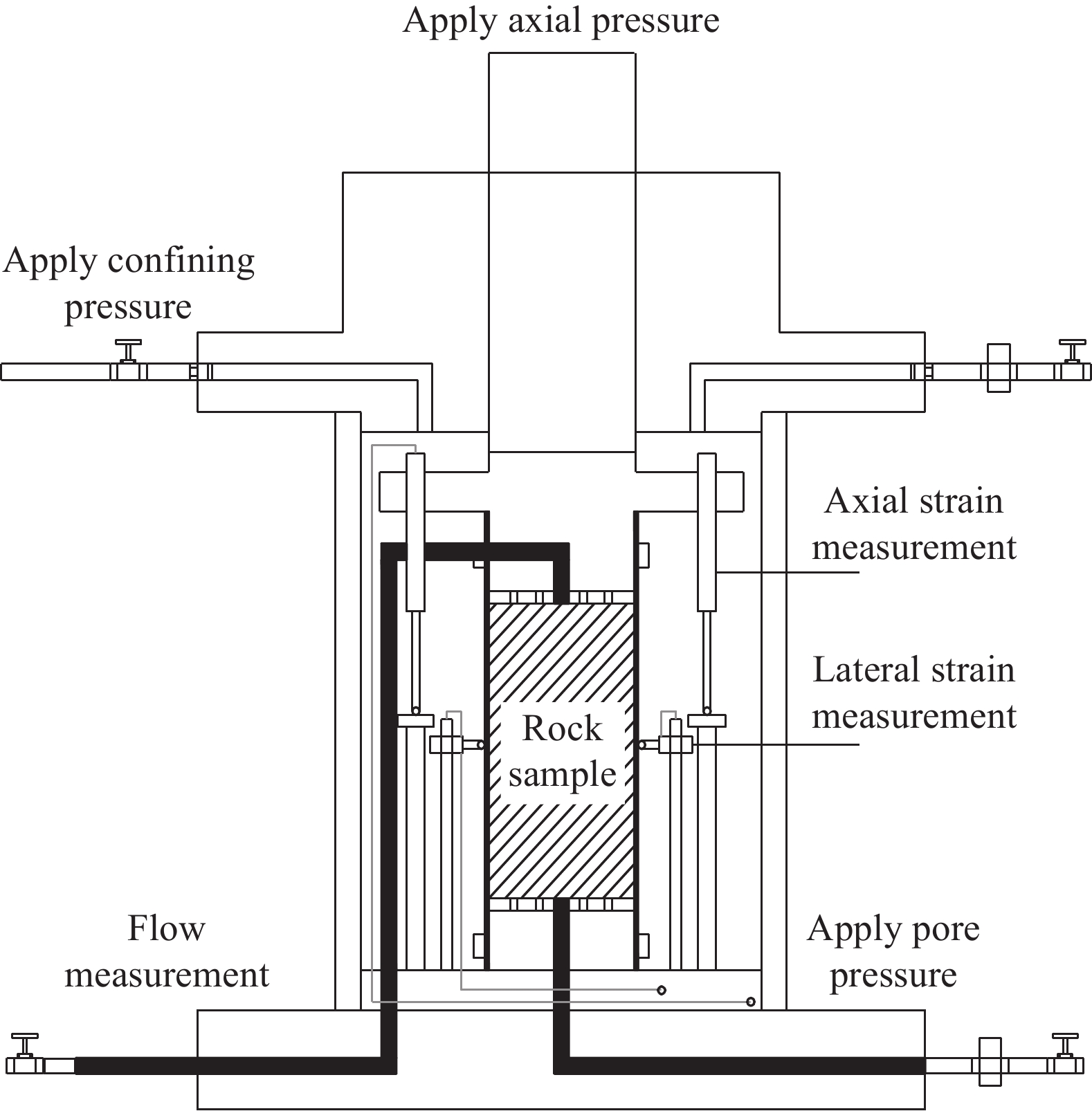 Apply axial pressure

Apply confining pressure

Axial strain measurement

Lateral strain measurement

Rock sample

Flow measurement

Apply pore pressure