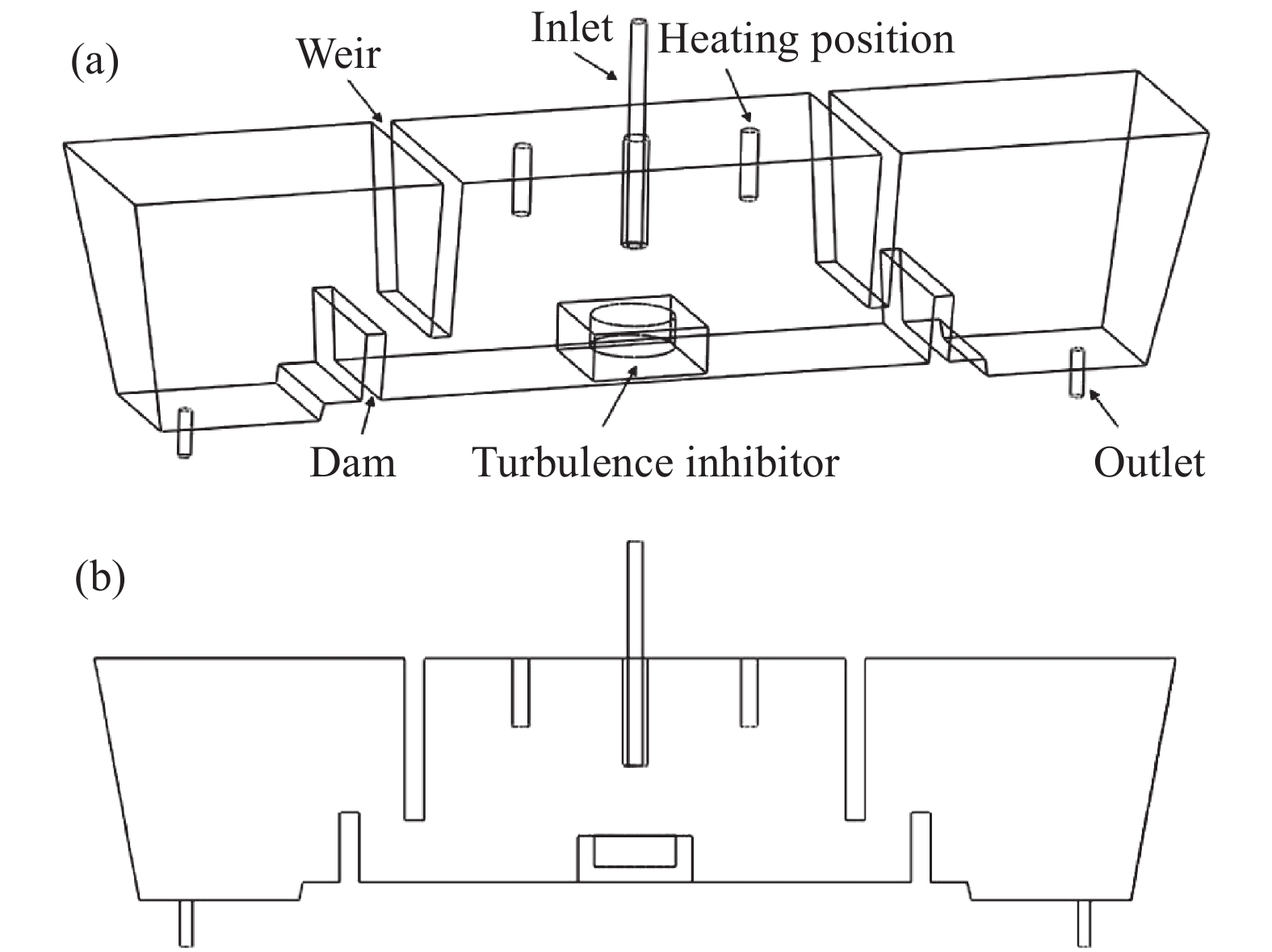 (a)

Weir

Inlet

Heating position

Dam

Turbulence inhibitor

Outlet

(b)